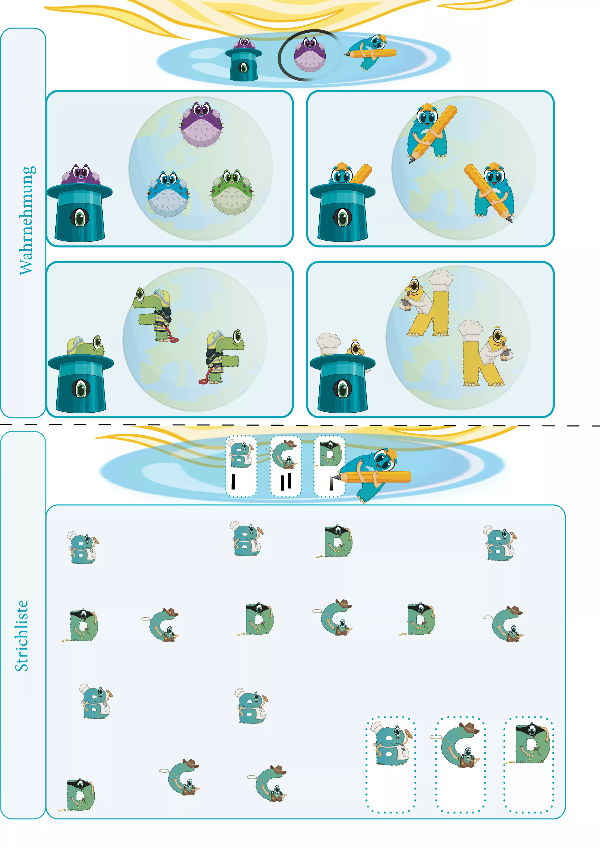 Wahrnehmung

Strichliste